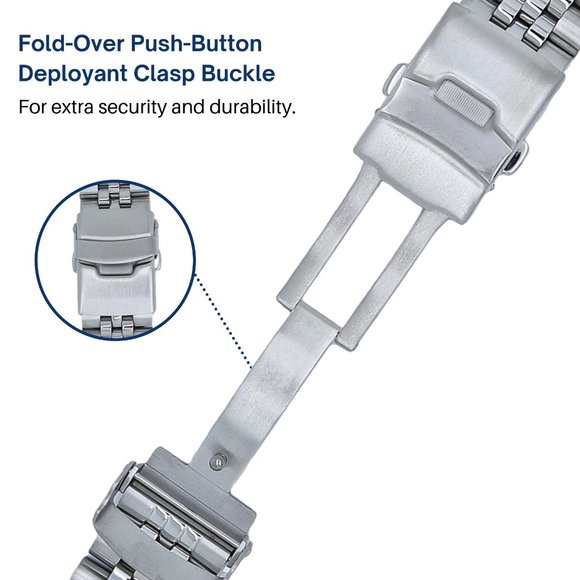 Fold-Over Push-Button Deployant Clasp Buckle

For extra security and durability.